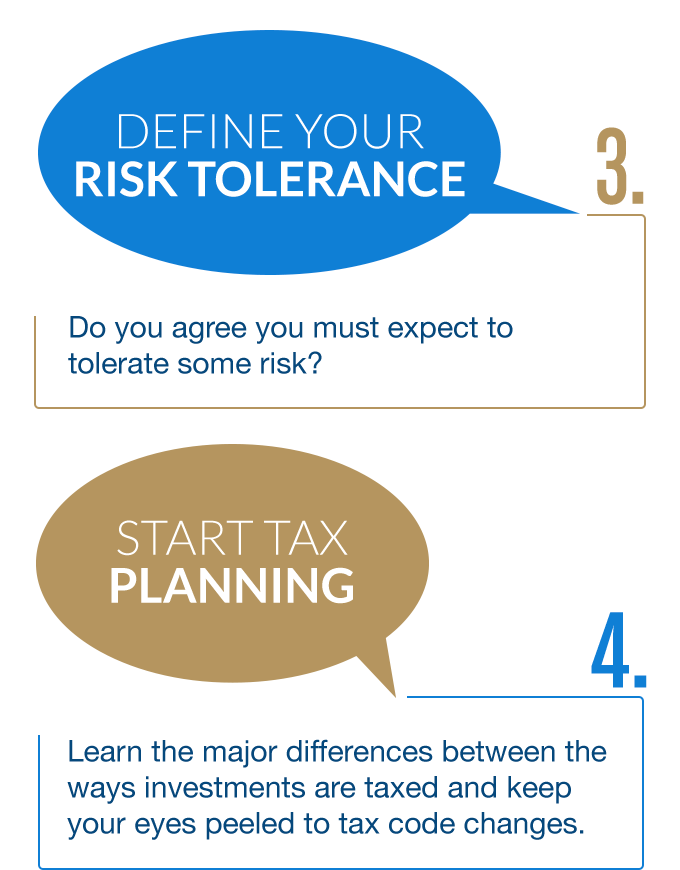 DEFINE YOUR
RISK TOLERANCE

3.

Do you agree you must expect to tolerate some risk?

START TAX
PLANNING

4.

Learn the major differences between the ways investments are taxed and keep your eyes peeled to tax code changes.